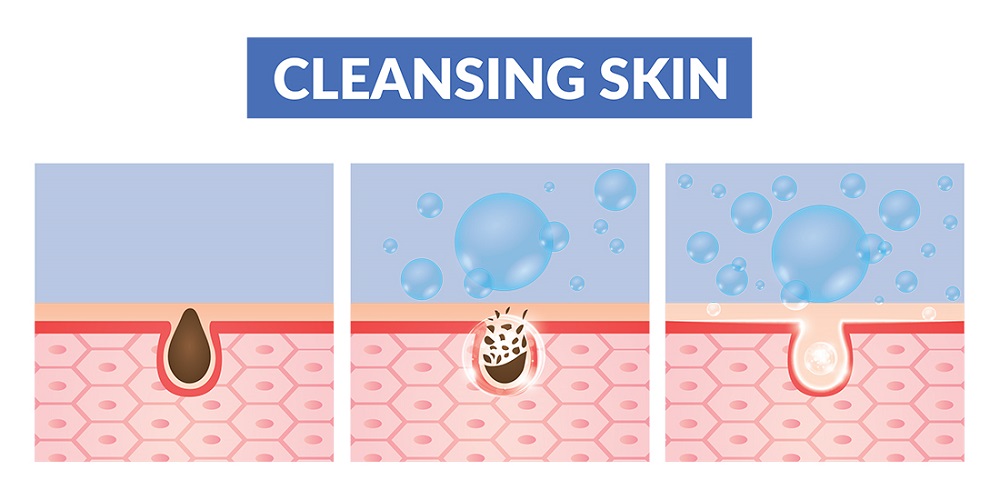 CLEANSING SKIN